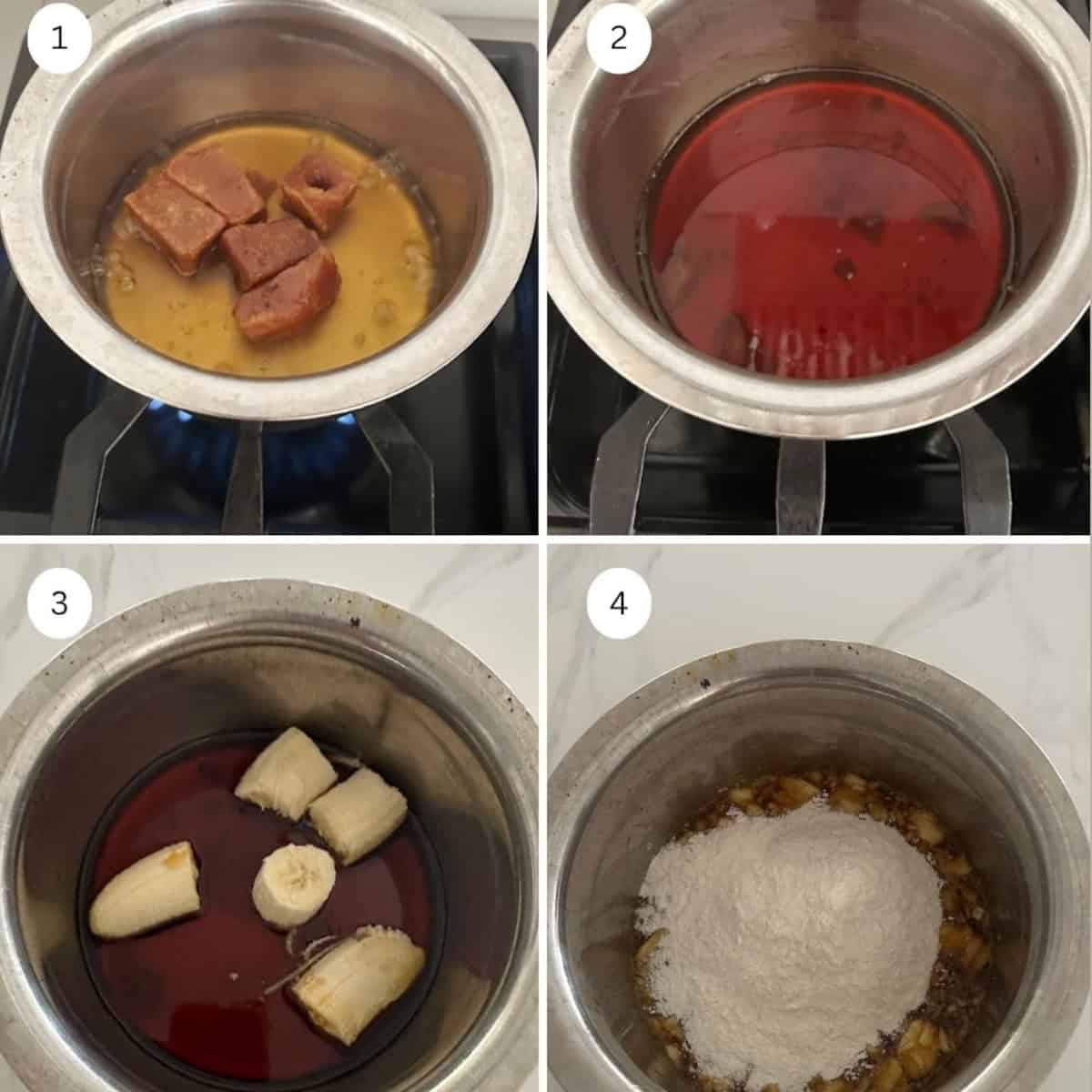 1

2

3

4