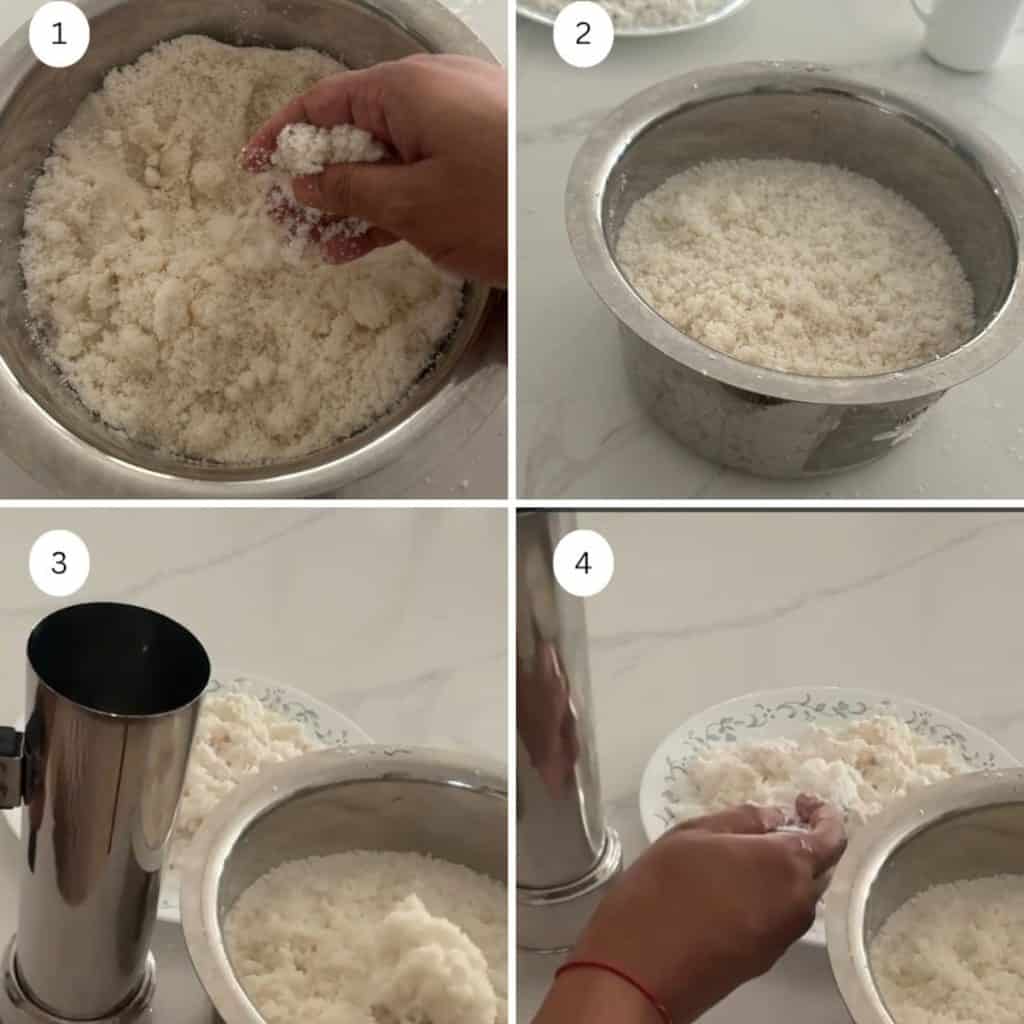 1
2
3
4